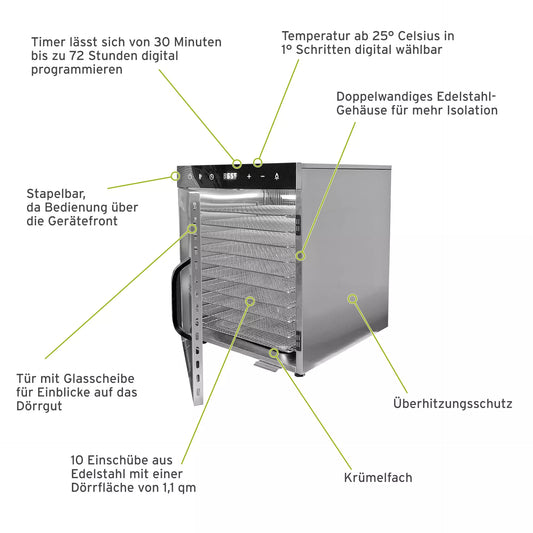 Timer lässt sich von 30 Minuten bis zu 72 Stunden digital programmieren

Temperatur ab 25° Celsius in 1° Schritten digital wählbar

Doppelwandiges Edelstahl-Gehäuse für mehr Isolation

Stapelbar, da Bedienung über die Gerätefront

Tür mit Glasscheibe für Einblicke auf das Dörrgut

Überhitzungsschutz

10 Einschübe aus Edelstahl mit einer Dörrfläche von 1,1 qm

Krümelfach